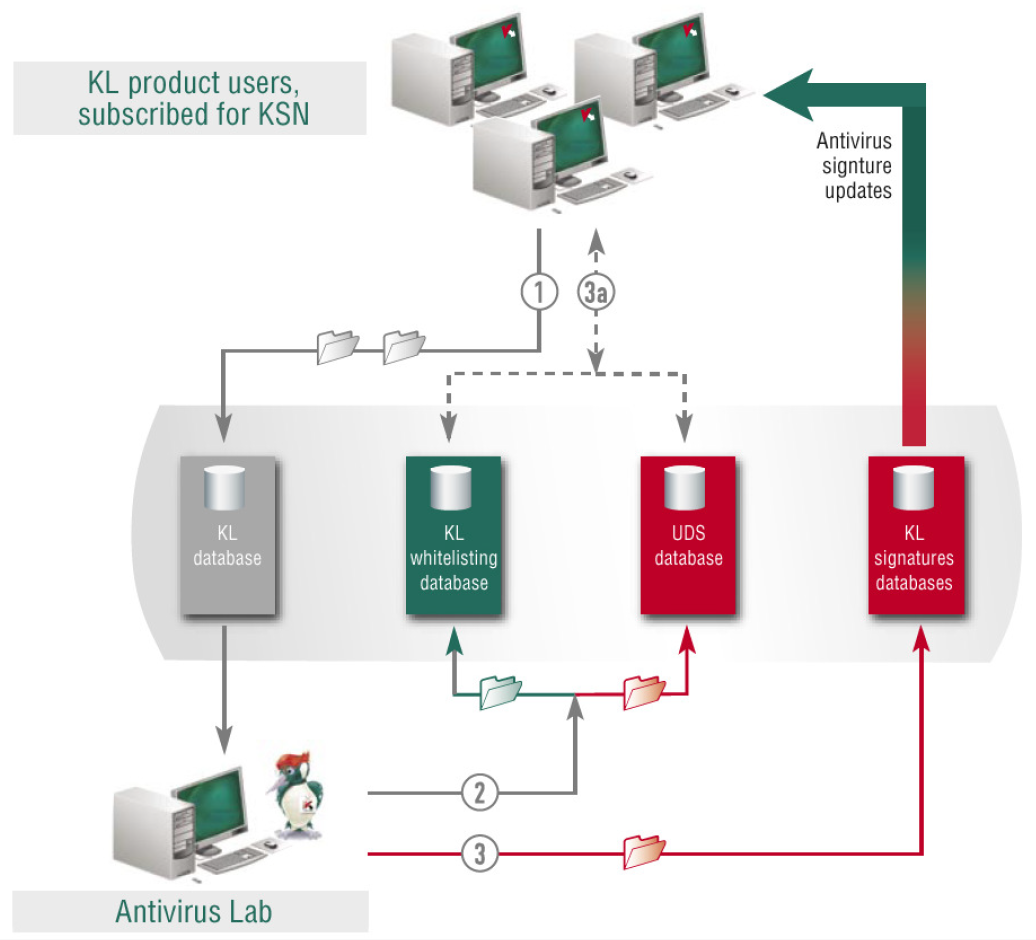 KL product users, subscribed for KSN

Antivirus signture updates

1

3a

KL database

KL whitelisting database

UDS database

KL signatures databases

2

3

Antivirus Lab