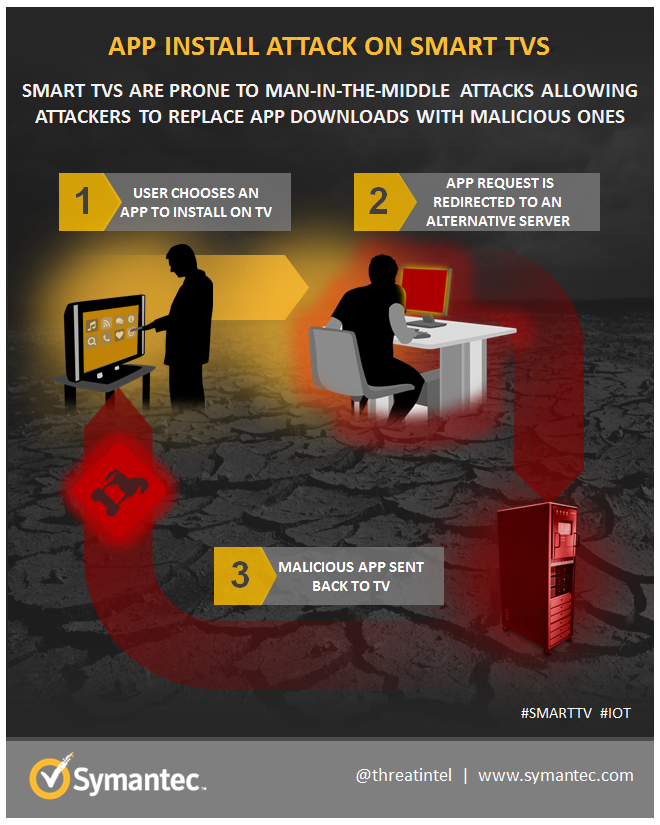 APP INSTALL ATTACK ON SMART TVS

SMART TVS ARE PRONE TO MAN-IN-THE-MIDDLE ATTACKS ALLOWING ATTACKERS TO REPLACE APP DOWNLOADS WITH MALICIOUS ONES

1 USER CHOOSES AN APP TO INSTALL ON TV

2 APP REQUEST IS REDIRECTED TO AN ALTERNATIVE SERVER

3 MALICIOUS APP SENT BACK TO TV

#SMARTTV #IOT

Symantec.

@threatintel | www.symantec.com