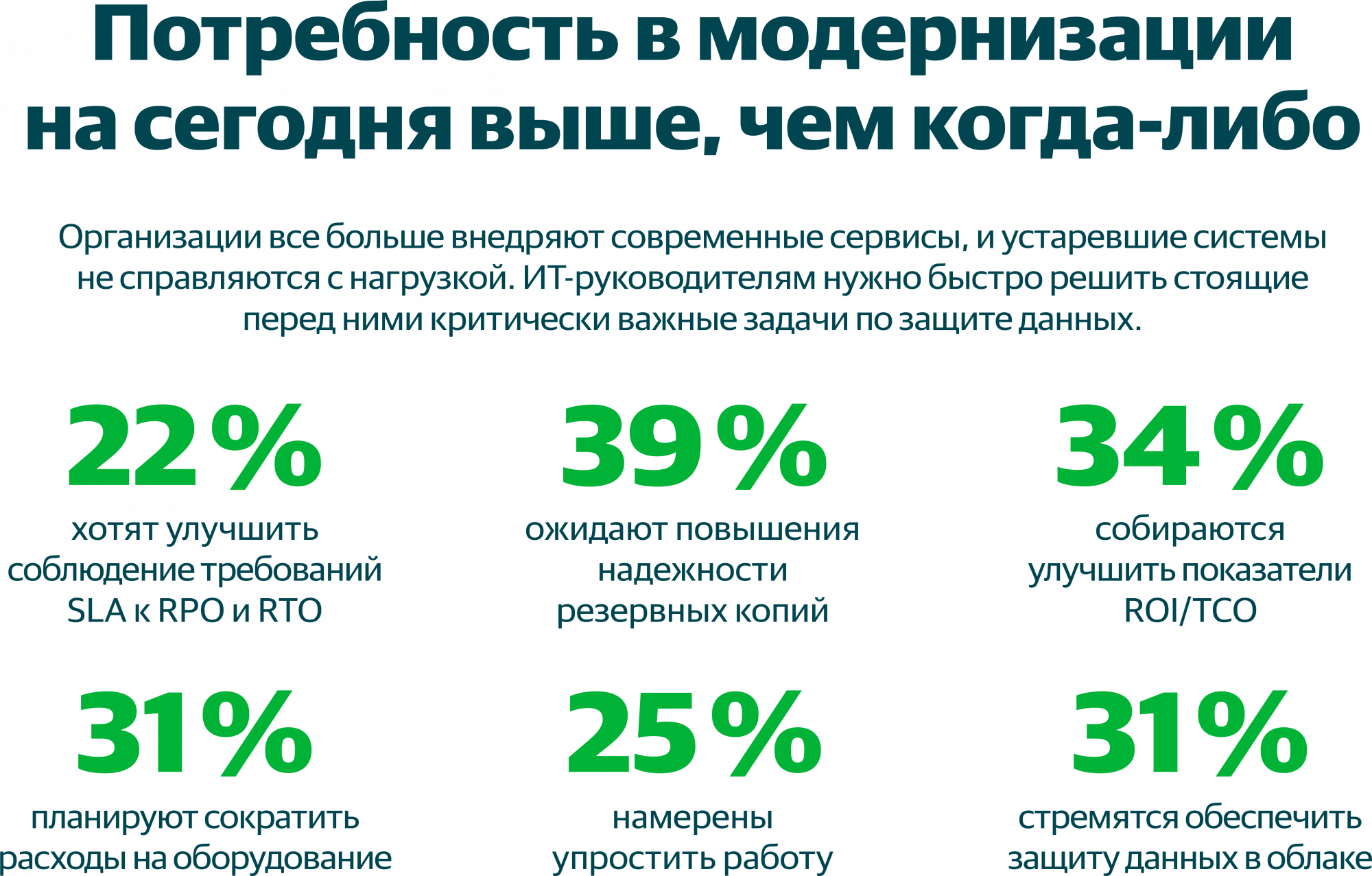 Потребность в модернизации на сегодня выше, чем когда-либо

Организации все больше внедряют современные сервисы, и устаревшие системы не справляются с нагрузкой. ИТ-руководителям нужно быстро решить стоящие перед ними критически важные задачи по защите данных.

22%
хотят улучшить соблюдение требований SLA к RPO и RTO

39%
ожидают повышения надежности резервных копий

34%
собираются улучшить показатели ROI/TCO

31%
планируют сократить расходы на оборудование

25%
намерены упростить работу

31%
стремятся обеспечить защиту данных в облаке