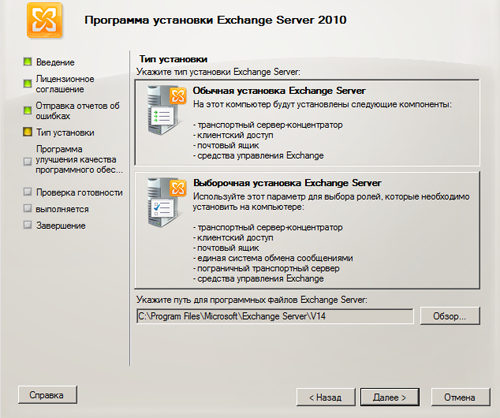 Программа установки Exchange Server 2010

Введение
Лицензионное соглашение
Отправка отчетов об ошибках
Тип установки
Программа улучшения качества программного обес...
Проверка готовности
выполняется
Завершение

Тип установки
Укажите тип установки Exchange Server:

Обычная установка Exchange Server
На этот компьютер будут установлены следующие компоненты:

- транспортный сервер-концентратор
- клиентский доступ
- почтовый ящик
- средства управления Exchange

Выборочная установка Exchange Server
Используйте этот параметр для выбора ролей, которые необходимо установить на компьютере:

- транспортный сервер-концентратор
- клиентский доступ
- почтовый ящик
- единая система обмена сообщениями
- пограничный транспортный сервер
- средства управления Exchange

Укажите путь для программных файлов Exchange Server:
C:\Program Files\Microsoft\Exchange Server\V14
Обзор...

Справка
< Назад
Далее >
Отмена