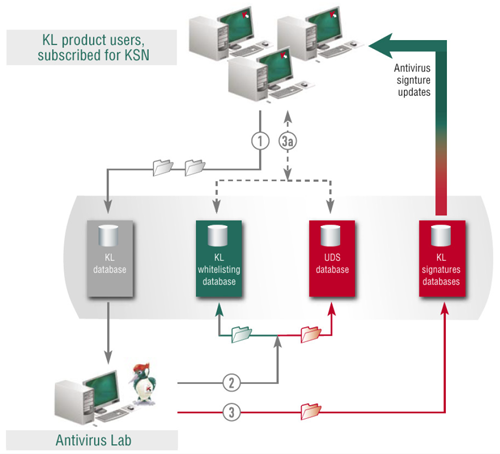 KL product users, subscribed for KSN

Antivirus signture updates

1

3a

KL database

KL whitelisting database

UDS database

KL signatures databases

2

3

Antivirus Lab