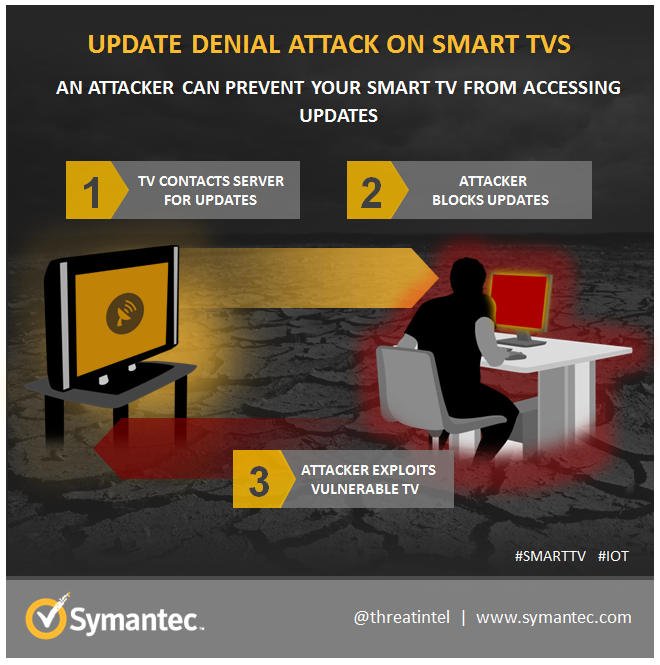 UPDATE DENIAL ATTACK ON SMART TVS

AN ATTACKER CAN PREVENT YOUR SMART TV FROM ACCESSING UPDATES

1 TV CONTACTS SERVER FOR UPDATES

2 ATTACKER BLOCKS UPDATES

3 ATTACKER EXPLOITS VULNERABLE TV

#SMARTTV #IOT

Symantec.

@threatintel | www.symantec.com