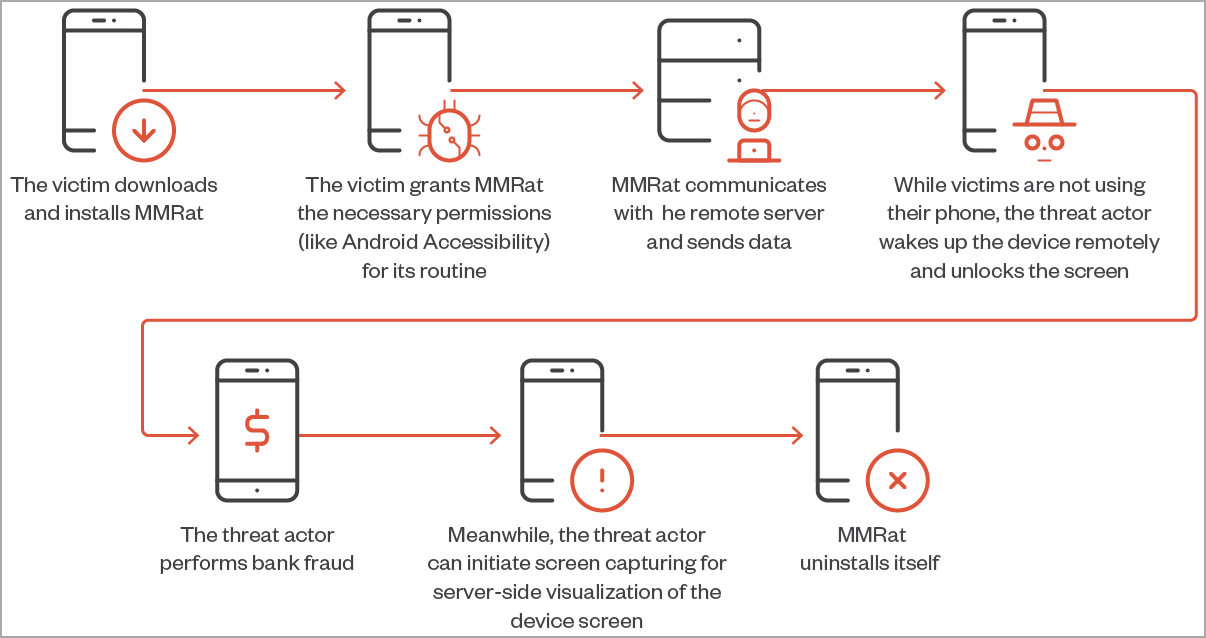 The victim downloads and installs MMRat

The victim grants MMRat the necessary permissions (like Android Accessibility) for its routine

MMRat communicates with he remote server and sends data

While victims are not using their phone, the threat actor wakes up the device remotely and unlocks the screen

$

The threat actor performs bank fraud

!

Meanwhile, the threat actor can initiate screen capturing for server-side visualization of the device screen

MMRat uninstalls itself