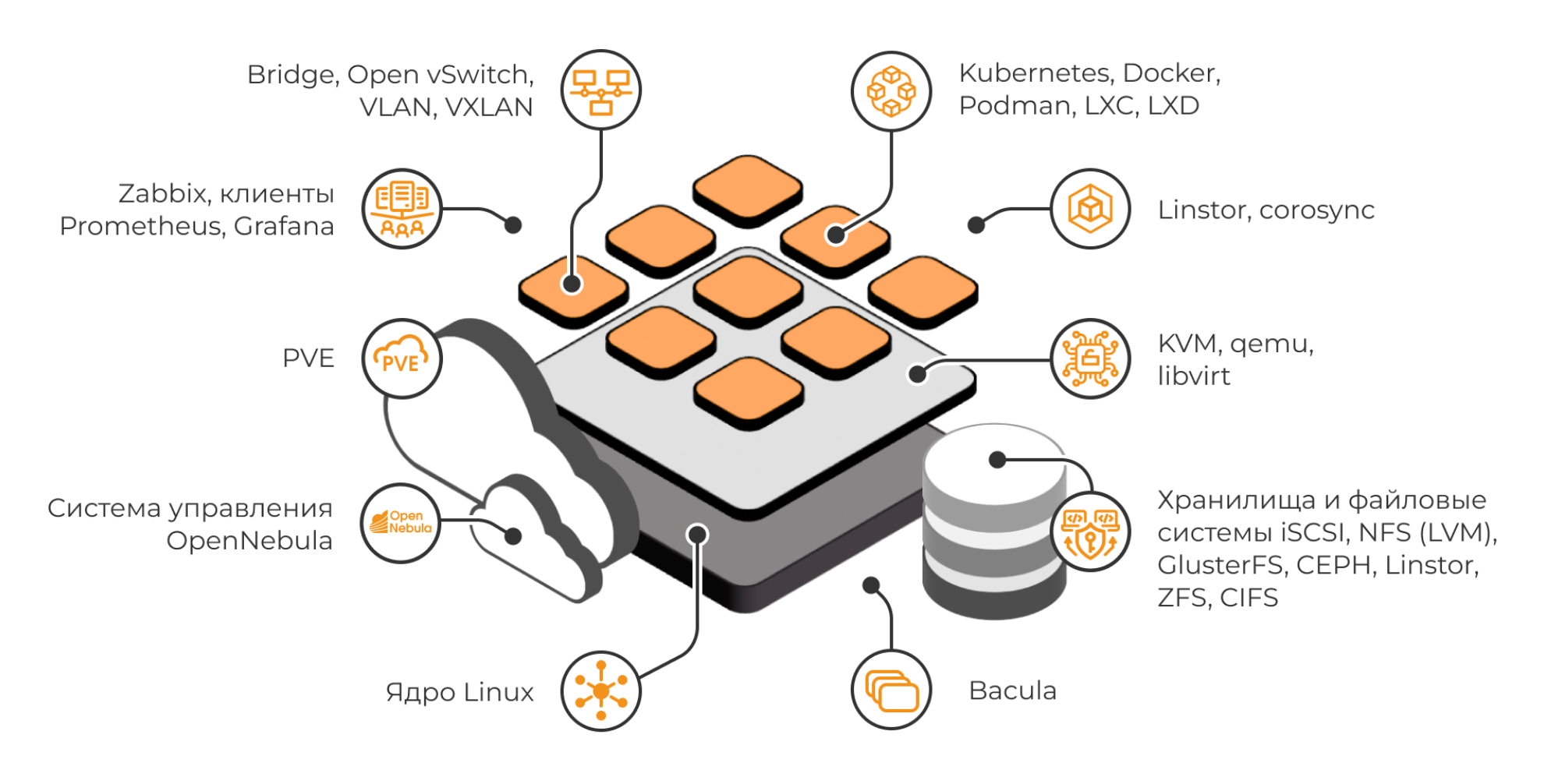 Bridge, Open vSwitch, VLAN, VXLAN

Kubernetes, Docker, Podman, LXC, LXD

Zabbix, клиенты Prometheus, Grafana

Linstor, corosync

PVE

PVE

KVM, qemu, libvirt

Система управления OpenNebula

Open Nebula

Хранилища и файловые системы iSCSI, NFS (LVM), GlusterFS, CEPH, Linstor, ZFS, CIFS

Ядро Linux

Bacula